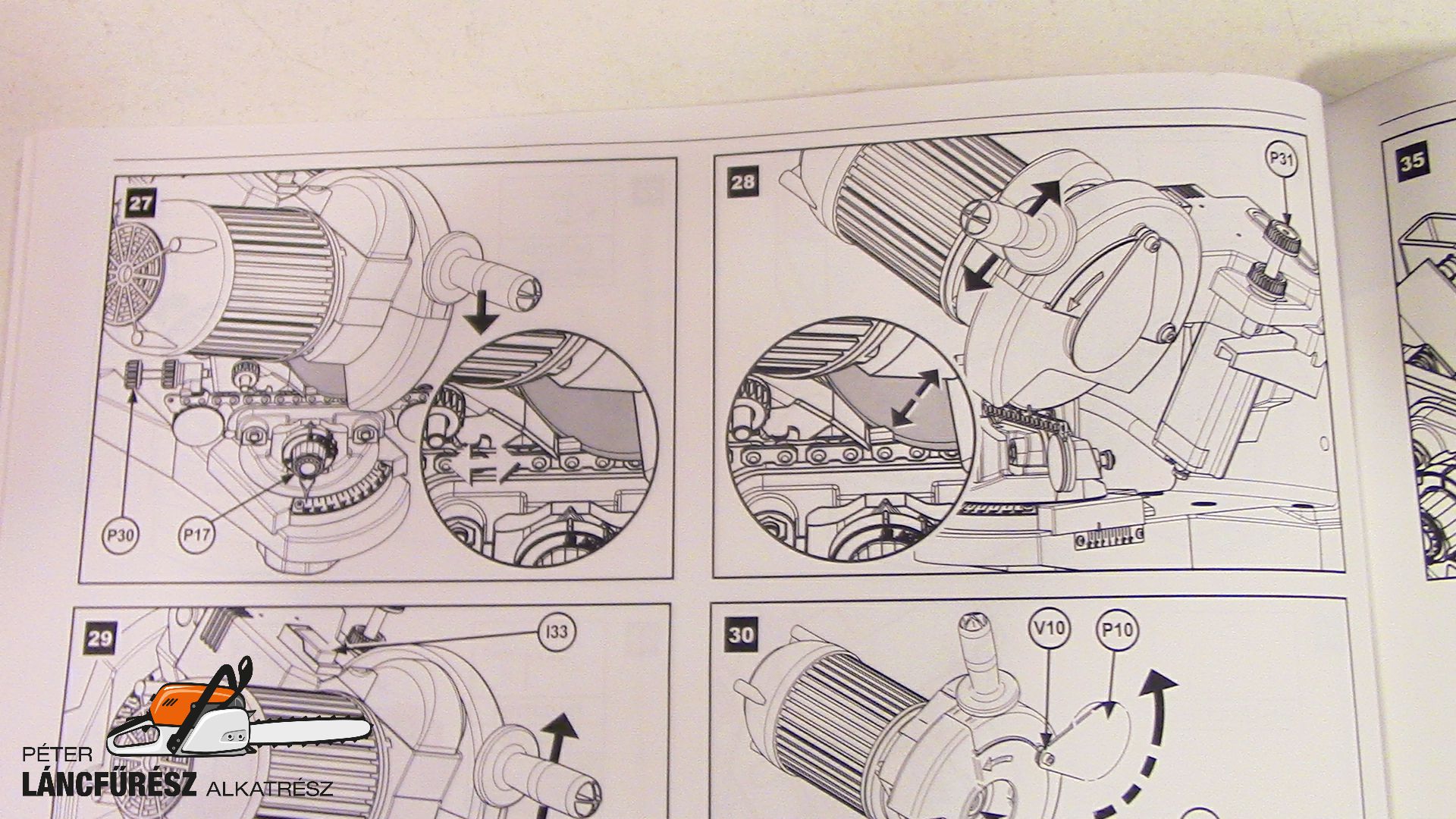 27

P30

P17

28

P31

35

29

I33

30

V10

P10

PÉTER
LÁNCFŰRÉSZ ALKATRÉSZ