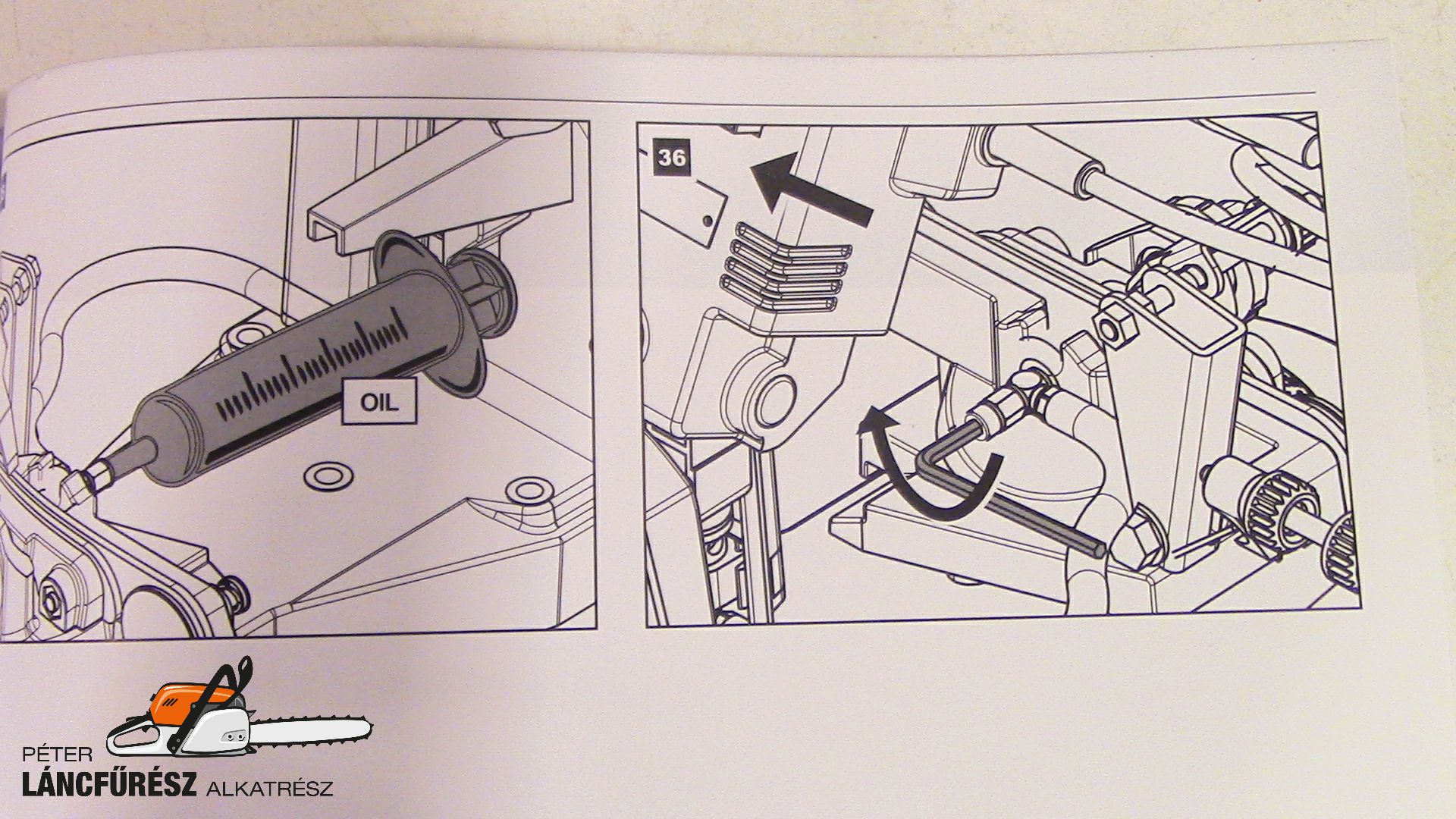 OIL

36

PÉTER
LÁNCFŰRÉSZ ALKATRÉSZ